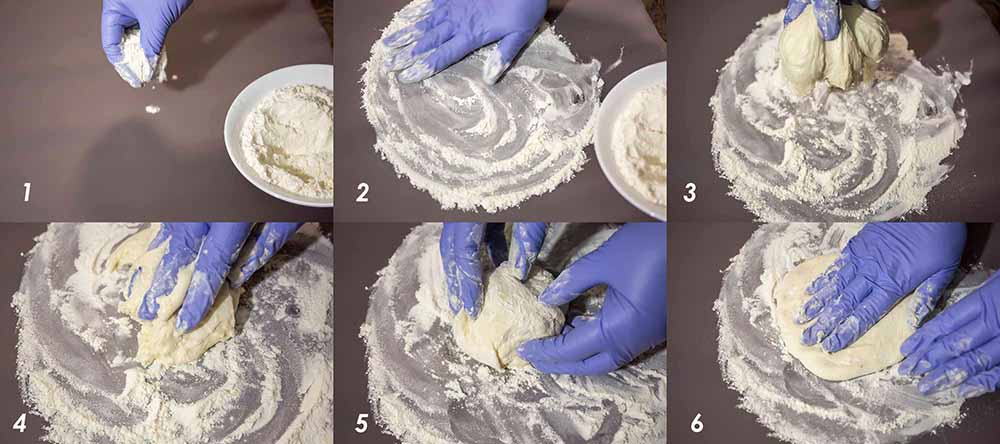 1
2
3
4
5
6